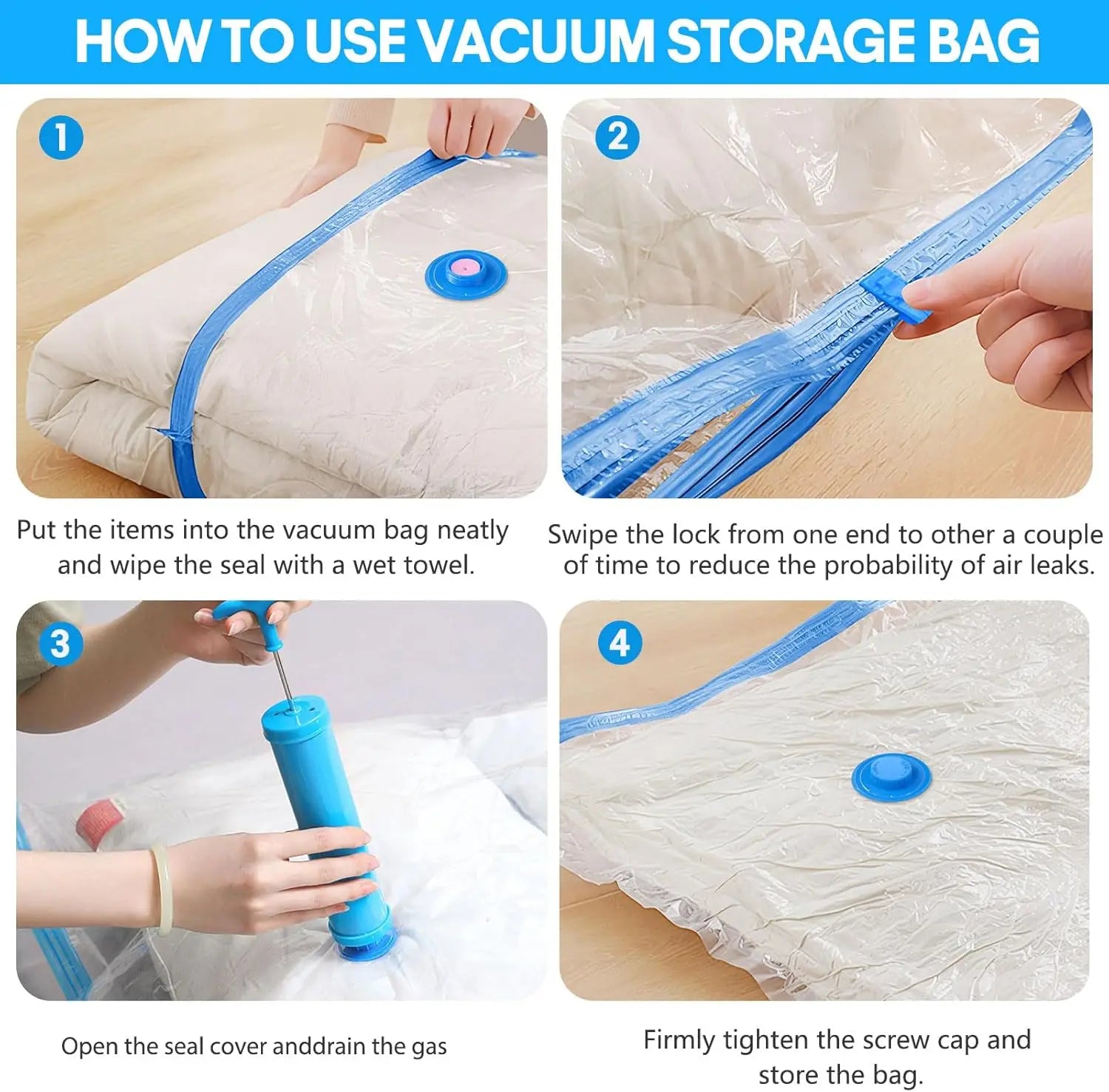 HOW TO USE VACUUM STORAGE BAG

1

Put the items into the vacuum bag neatly and wipe the seal with a wet towel.

2

Swipe the lock from one end to other a couple of time to reduce the probability of air leaks.

3

Open the seal cover anddrain the gas

4

Firmly tighten the screw cap and store the bag.